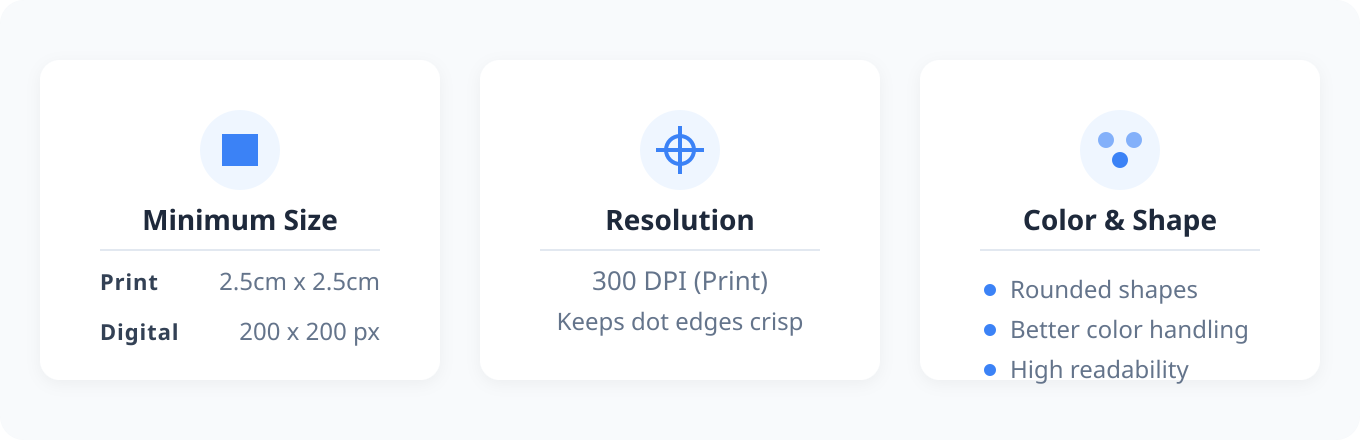 Minimum Size

Print 2.5cm x 2.5cm

Digital 200 x 200 px

Resolution

300 DPI (Print)

Keeps dot edges crisp

Color & Shape

• Rounded shapes
• Better color handling
• High readability